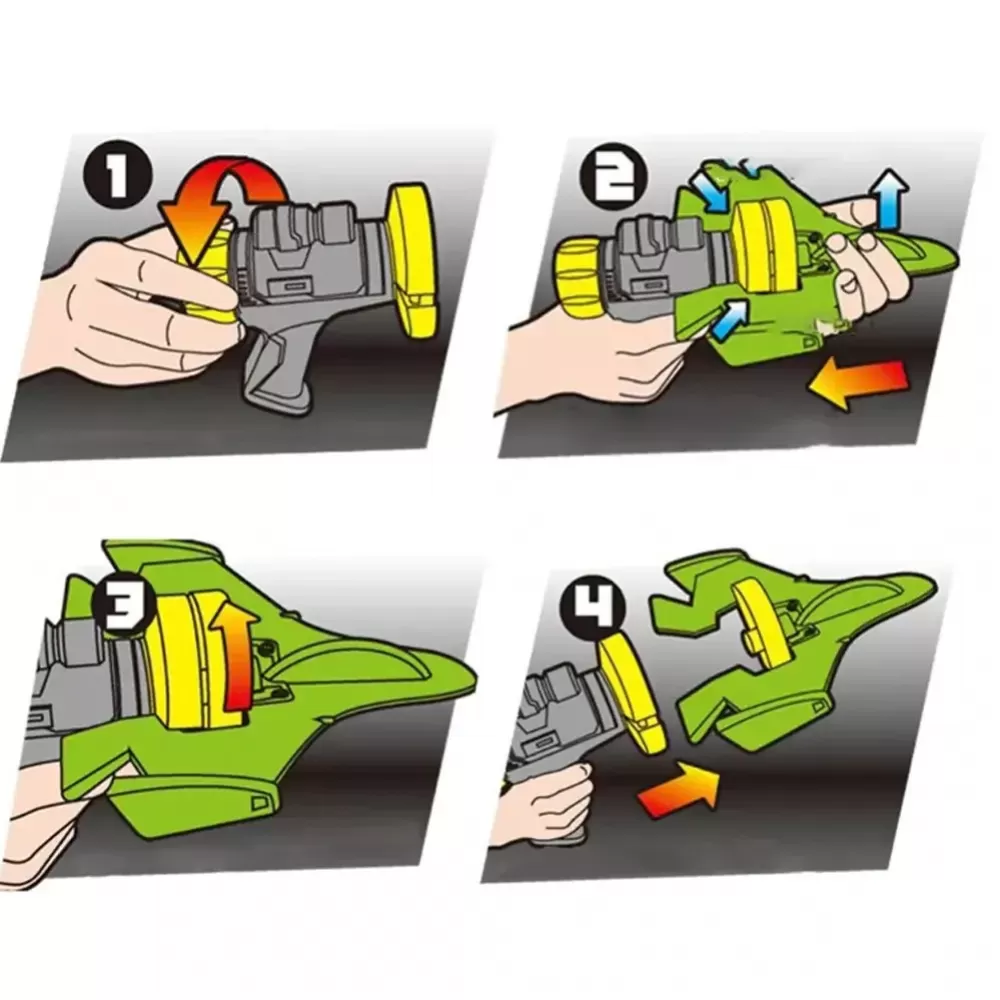 1

2

3

4